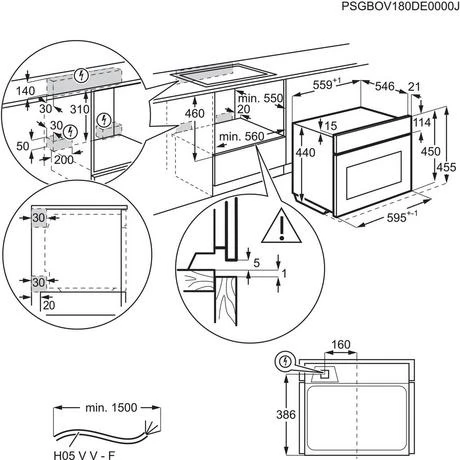 PSGBOV180DE0000J

140
30
310
30
50
200

460
min. 550
20
min. 560

$559^{+1}$
546
21
15
114
440
450
455
$595^{+-1}$

30
30
20

5
1

160
386

min. 1500
H05 V V - F